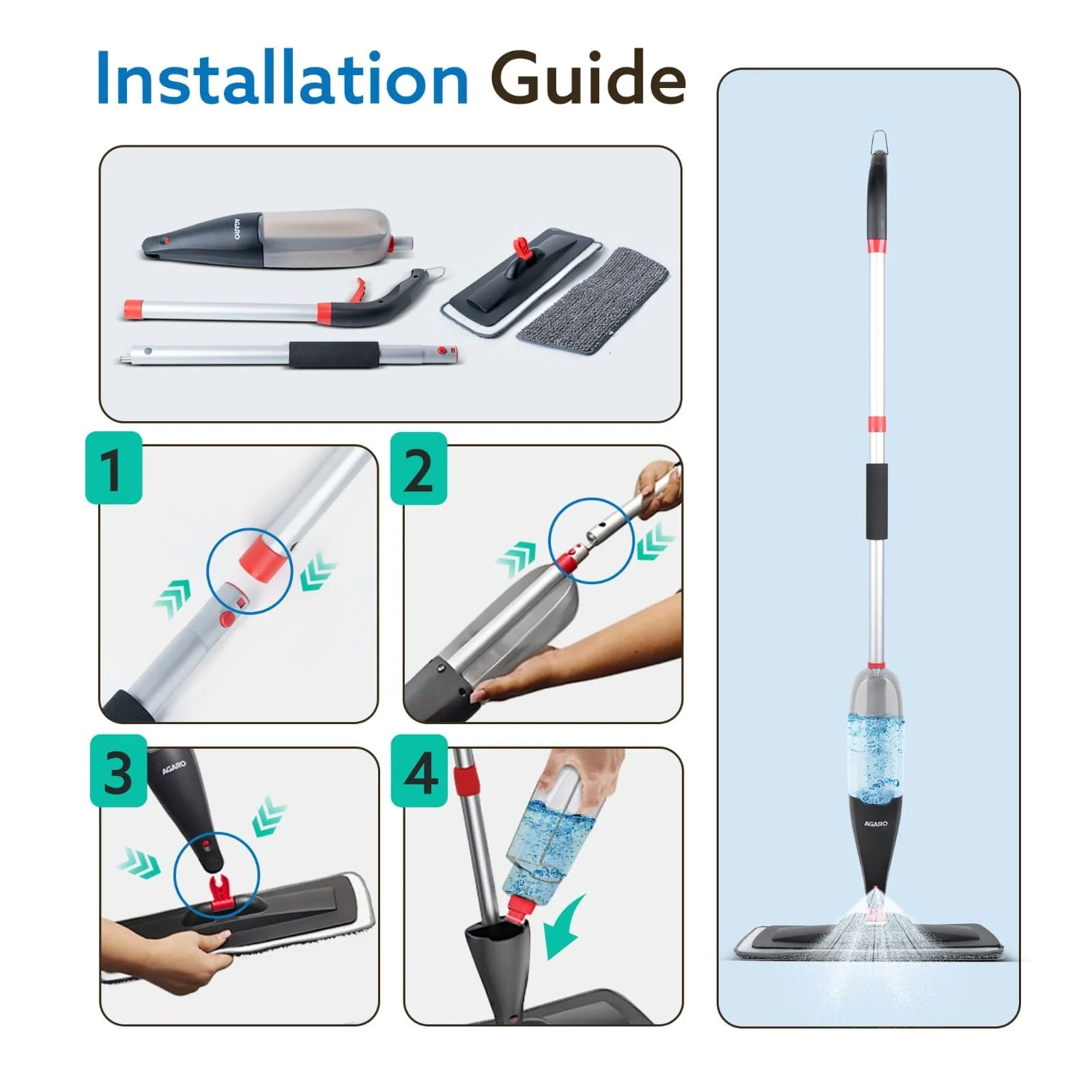 Installation Guide

AGARO

1

2

3

AGARO

4

AGARO